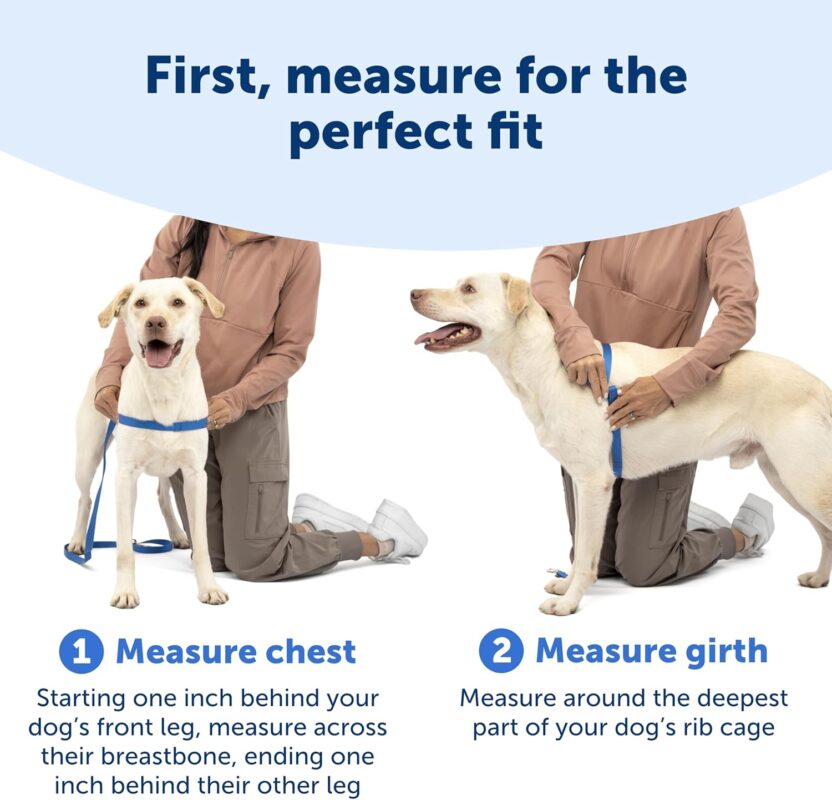 First, measure for the perfect fit

1 Measure chest

Starting one inch behind your dog's front leg, measure across their breastbone, ending one inch behind their other leg

2 Measure girth

Measure around the deepest part of your dog's rib cage