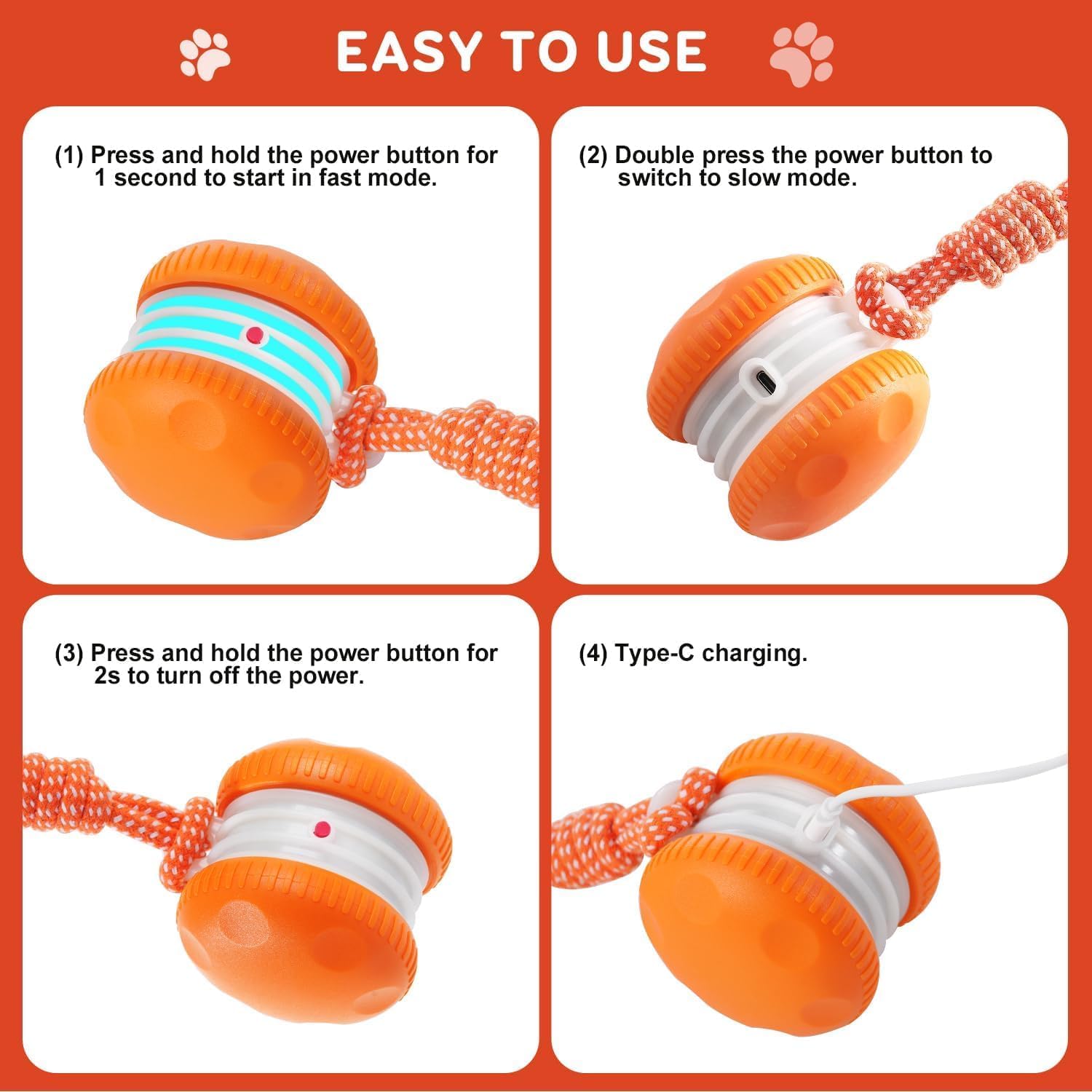 EASY TO USE

(1) Press and hold the power button for 1 second to start in fast mode.

(2) Double press the power button to switch to slow mode.

(3) Press and hold the power button for 2s to turn off the power.

(4) Type-C charging.