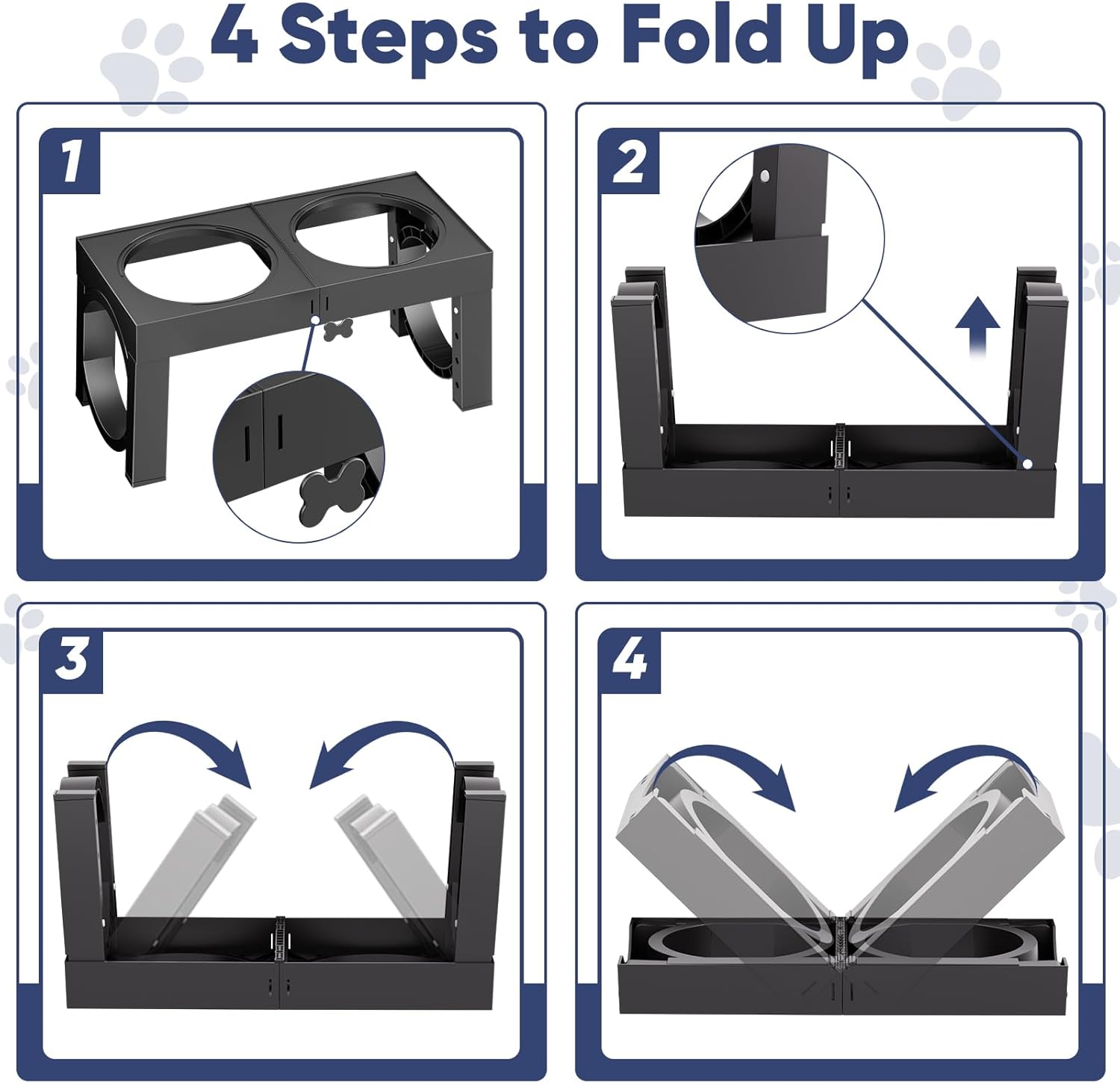 4 Steps to Fold Up

1

2

3

4